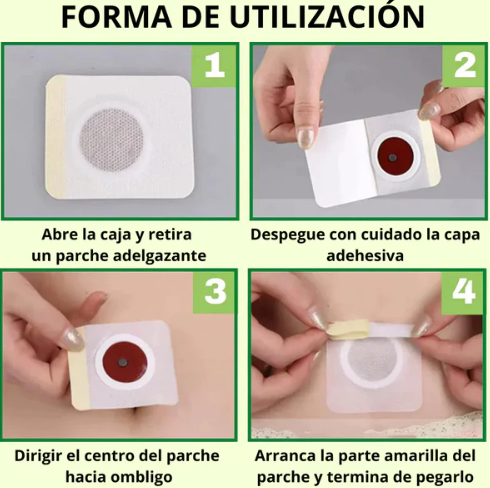 FORMA DE UTILIZACIÓN

1

Abre la caja y retira un parche adelgazante

2

Despegue con cuidado la capa adehesiva

3

Dirigir el centro del parche hacia ombligo

4

Arranca la parte amarilla del parche y termina de pegarlo