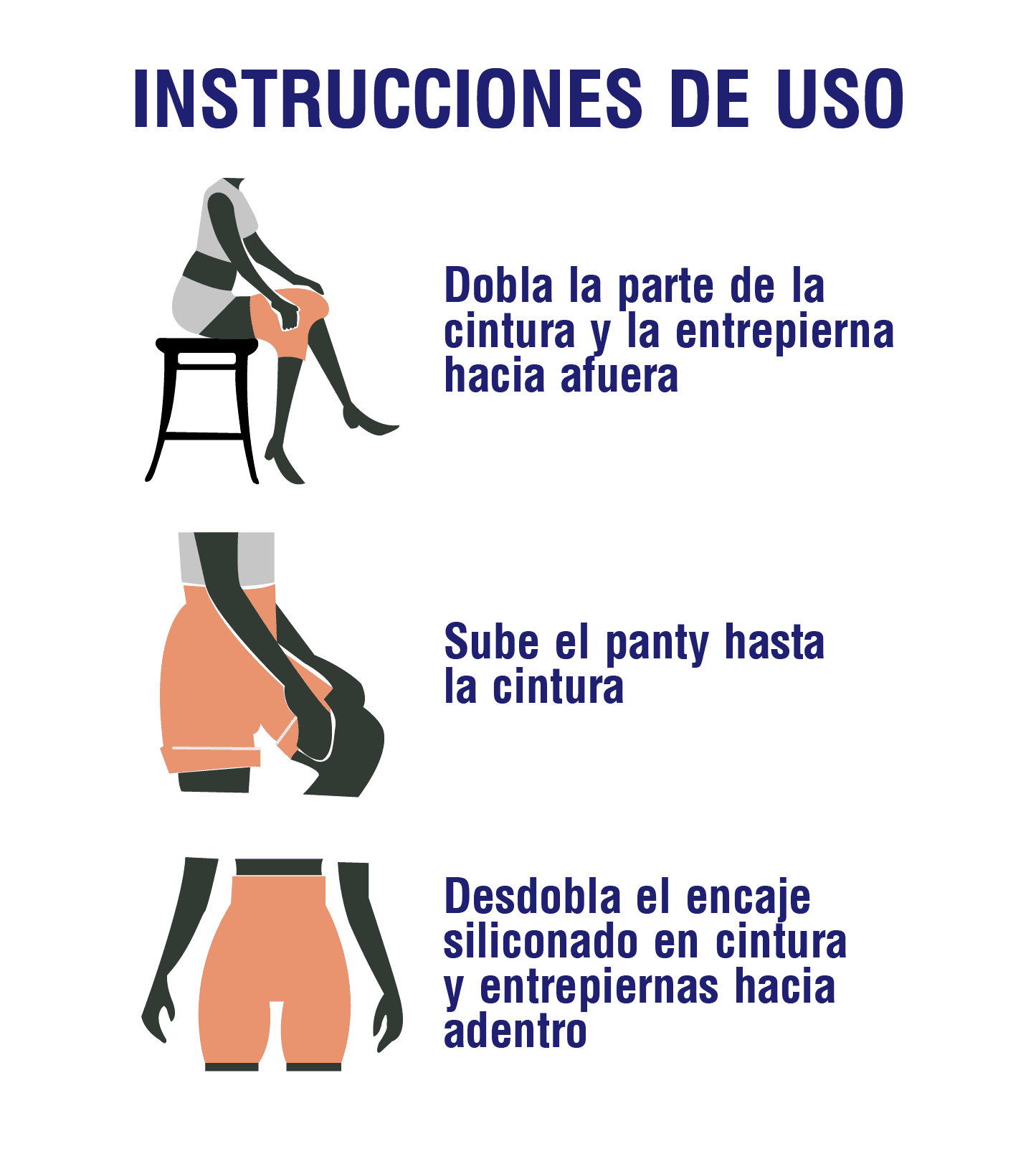 INSTRUCCIONES DE USO

Dobla la parte de la cintura y la entrepierna hacia afuera

Sube el panty hasta la cintura

Desdobla el encaje siliconado en cintura y entrepiernas hacia adentro