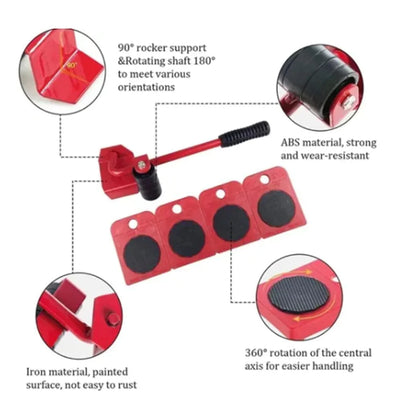 90°

90° rocker support &Rotating shaft 180° to meet various orientations

ABS material, strong and wear-resistant

360° rotation of the central axis for easier handling

Iron material, painted surface, not easy to rust