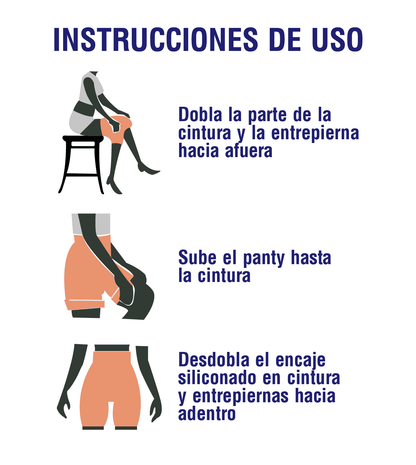 INSTRUCCIONES DE USO

Dobla la parte de la cintura y la entrepierna hacia afuera

Sube el panty hasta la cintura

Desdobla el encaje siliconado en cintura y entrepiernas hacia adentro